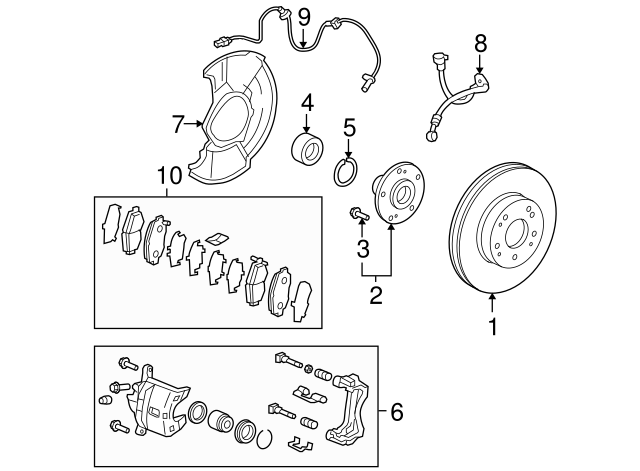 9
8
7
4
5
10
3
2
1
6