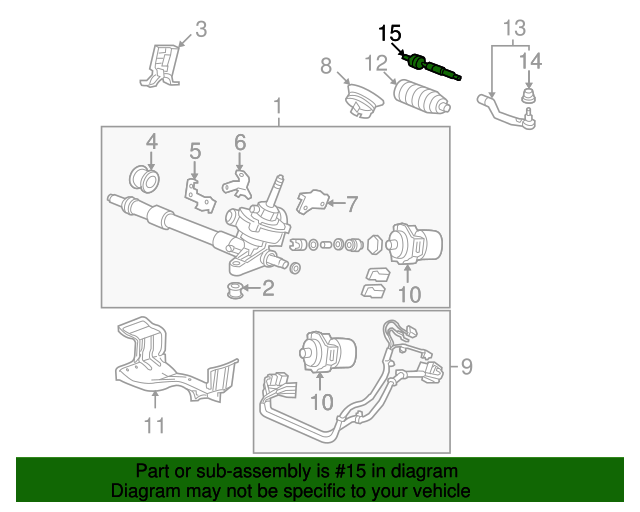 3
15
13
8
12
14
1
4
5
6
7
2
10
9
10
11

Part or sub-assembly is #15 in diagram
Diagram may not be specific to your vehicle