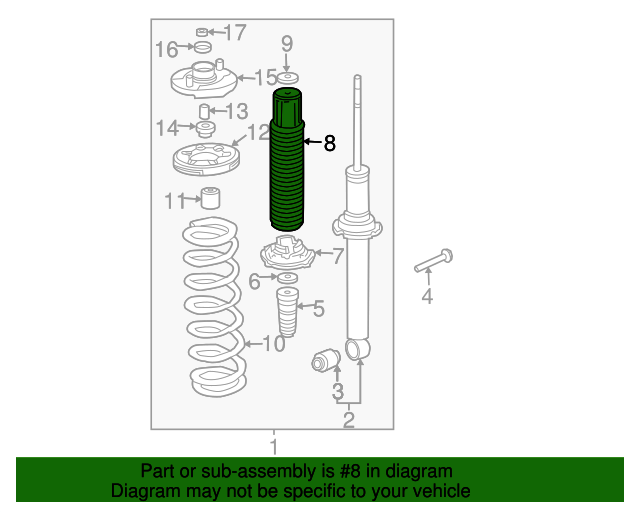 17
16
9
15
13
14
12
8
11
7
6
5
4
10
3
2
1

Part or sub-assembly is #8 in diagram
Diagram may not be specific to your vehicle