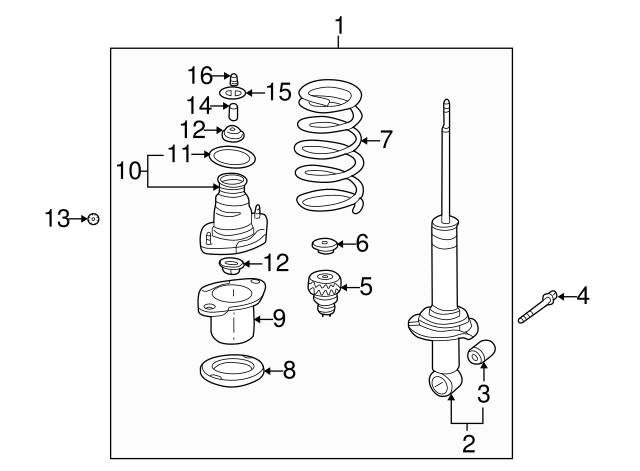 1
16
15
14
12
11
10
7
13
6
12
5
4
9
8
3
2