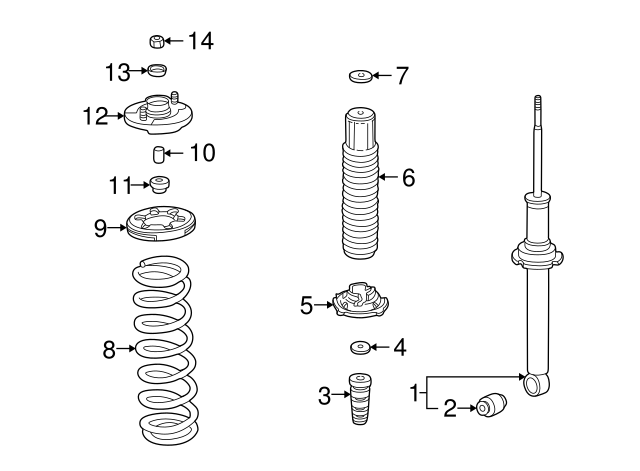 14
13
12
10
11
9
8
7
6
5
4
3
1
2