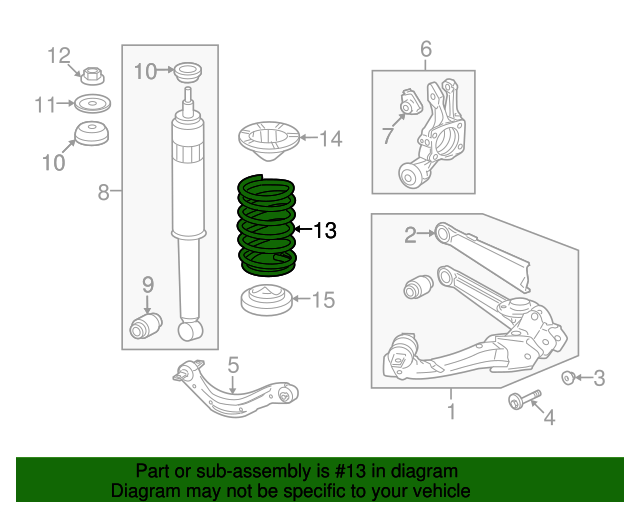 12
11
10
10
8
9
14
13
15
5
6
7
2
1
3
4

Part or sub-assembly is #13 in diagram
Diagram may not be specific to your vehicle