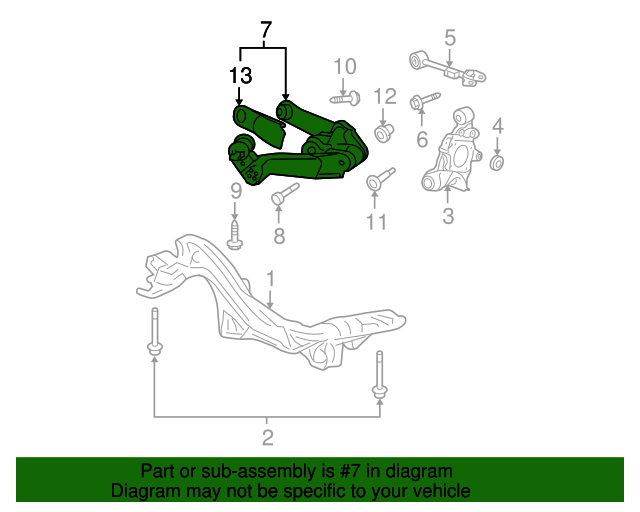 7
13
10
5
12
6
4
9
8
11
3
1
2

Part or sub-assembly is #7 in diagram
Diagram may not be specific to your vehicle