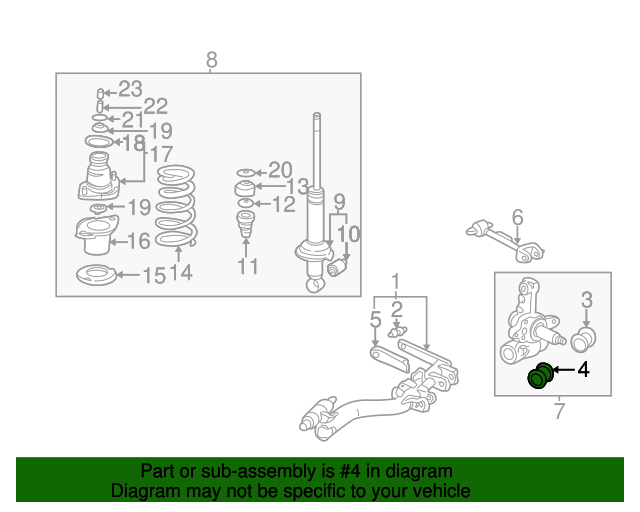 8
23
22
21
19
18
17
19
16
15
14
20
13
12
11
9
10
6
1
2
5
3
4
7

Part or sub-assembly is #4 in diagram
Diagram may not be specific to your vehicle