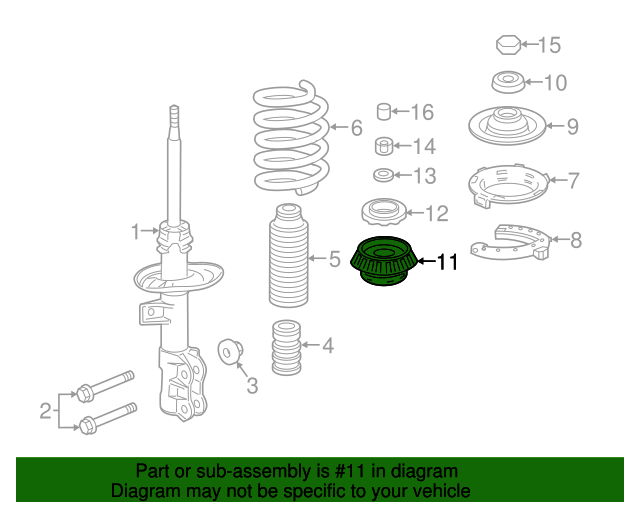 15
10
16
6
9
14
13
7
12
1
8
5
11
4
3
2

Part or sub-assembly is #11 in diagram
Diagram may not be specific to your vehicle