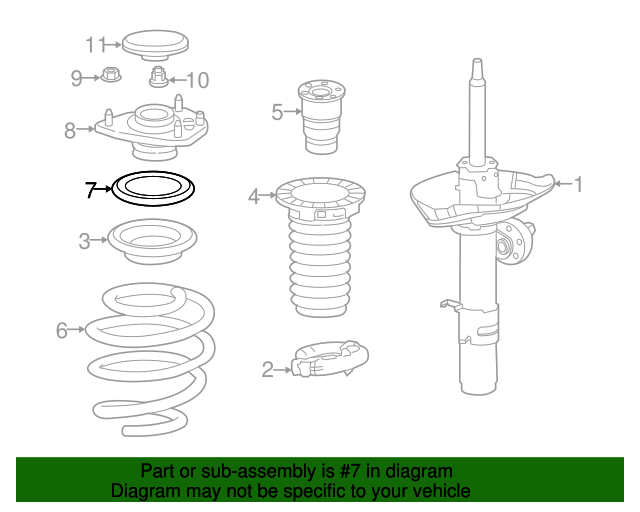 11
9
10
8
5
7
4
1
3
6
2

Part or sub-assembly is #7 in diagram
Diagram may not be specific to your vehicle