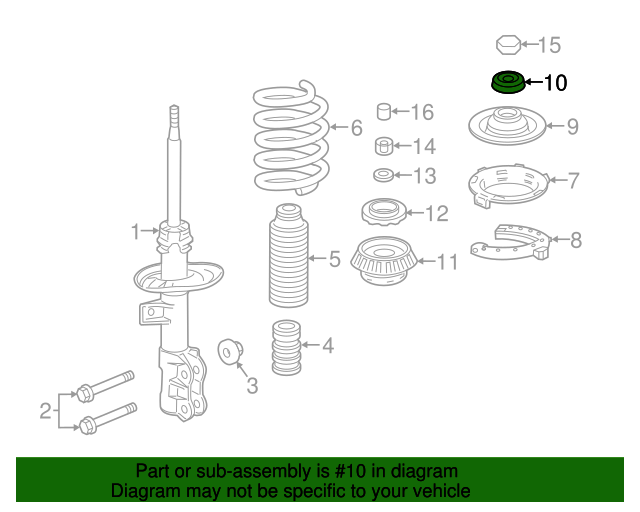 15
10
16
6
9
14
13
7
12
1
8
5
11
4
3
2

Part or sub-assembly is #10 in diagram
Diagram may not be specific to your vehicle