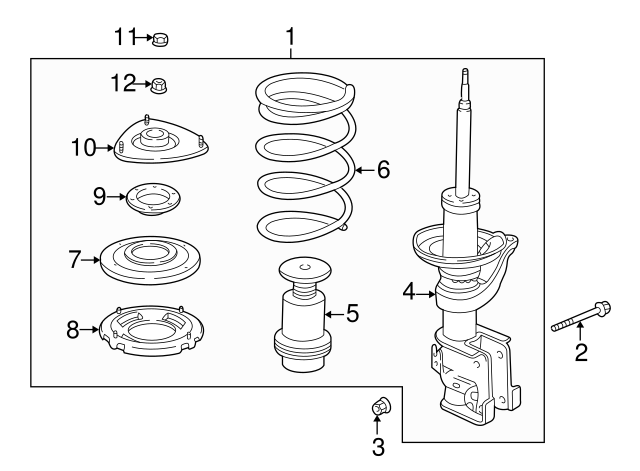 11
1
12
10
6
9
7
4
5
8
2
3