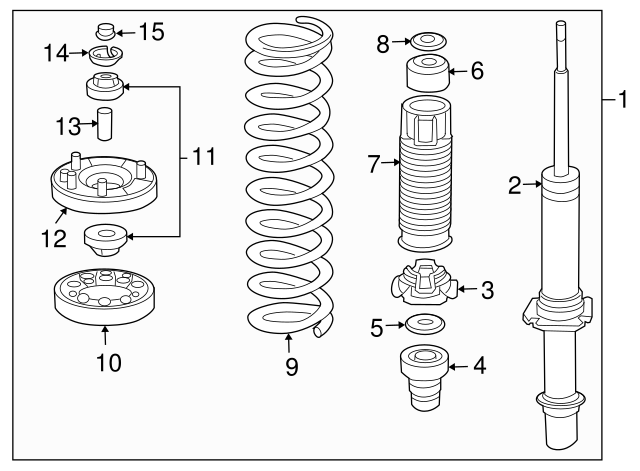 15
14
13
11
12
10
9
8
6
7
3
5
4
1
2