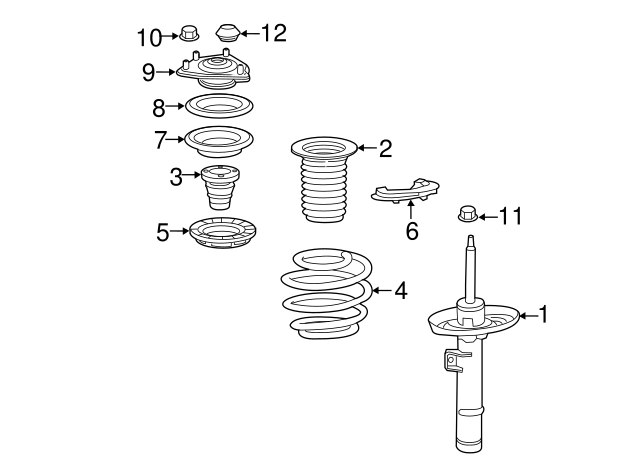 10
12
9
8
7
2
3
6
11
5
4
1