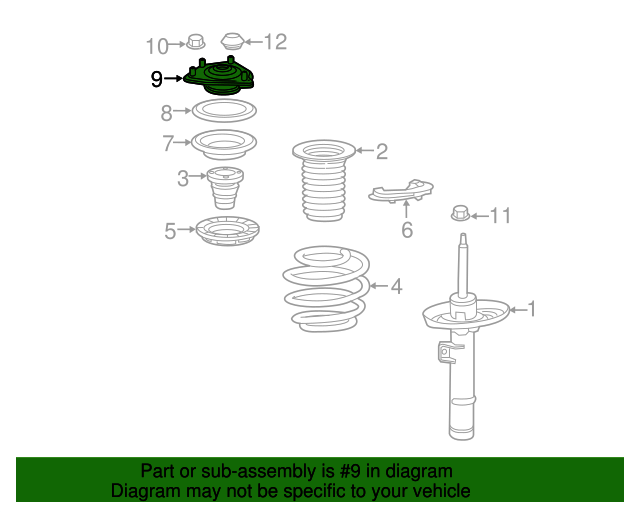 10
12
9
8
7
2
3
6
11
5
4
1

Part or sub-assembly is #9 in diagram
Diagram may not be specific to your vehicle