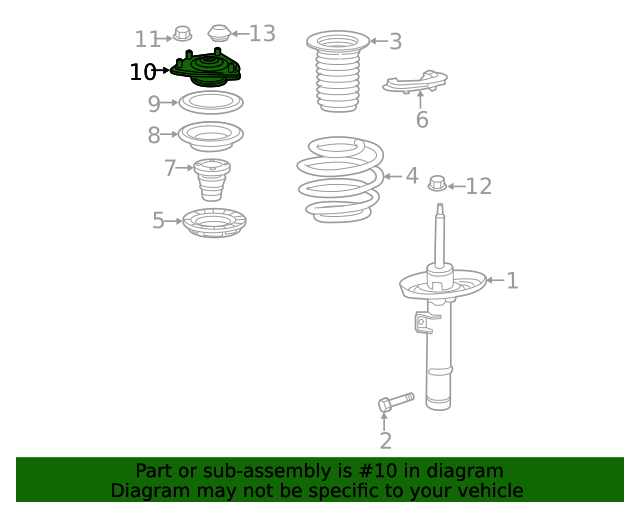 11
13
3
10
9
6
8
7
4
12
5
1
2

Part or sub-assembly is #10 in diagram
Diagram may not be specific to your vehicle