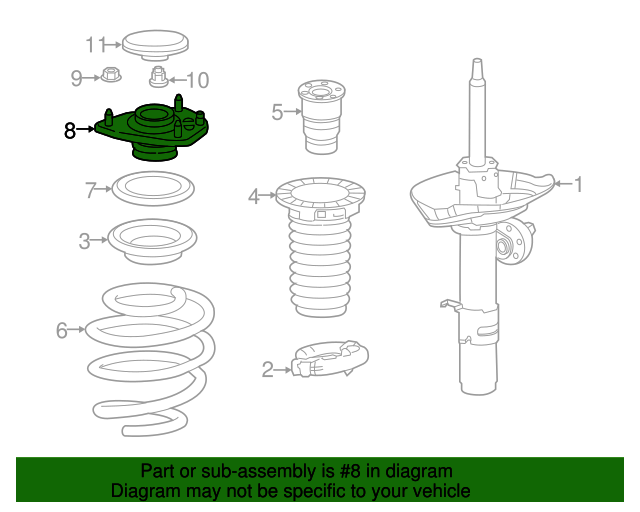 11
9
10
8
5
7
4
1
3
6
2

Part or sub-assembly is #8 in diagram
Diagram may not be specific to your vehicle