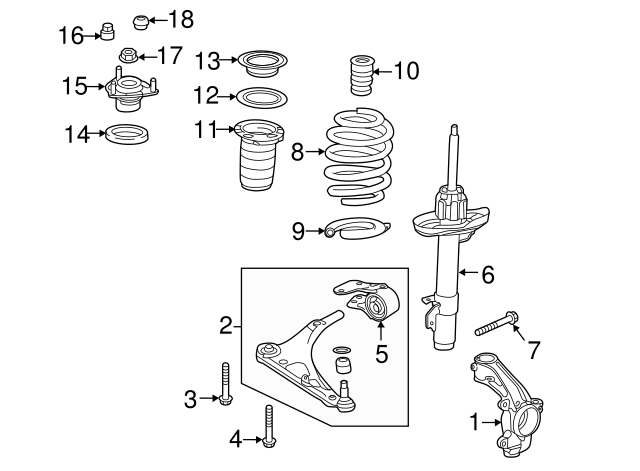 16
18
17
15
14
13
12
11
10
8
9
6
2
5
7
3
4
1