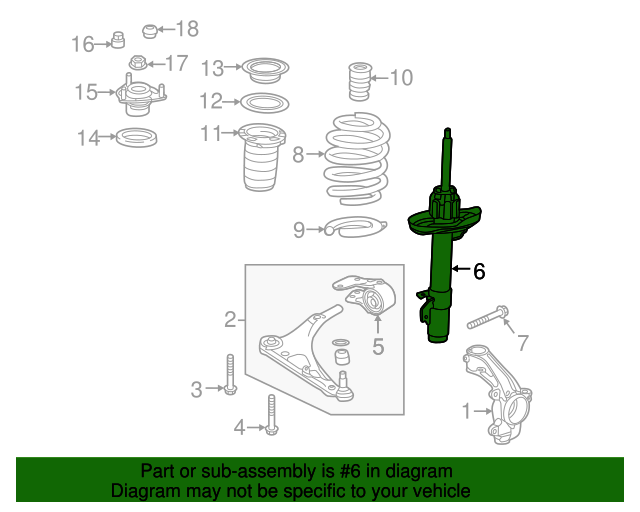 16
18
17
15
14
13
12
11
10
8
9
6
2
5
7
3
4
1

Part or sub-assembly is #6 in diagram
Diagram may not be specific to your vehicle