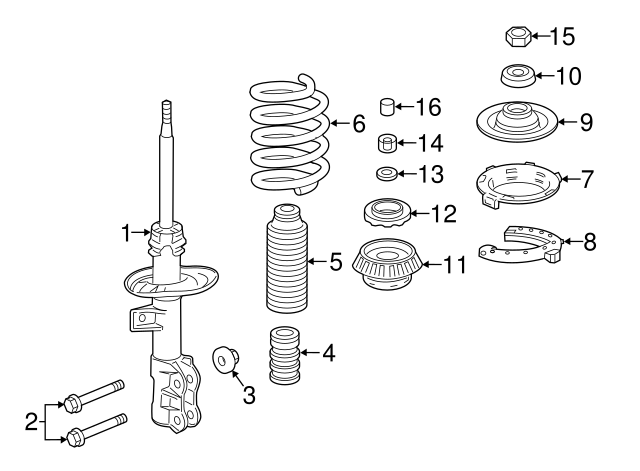 15
10
16
6
9
14
13
7
12
1
8
5
11
4
3
2