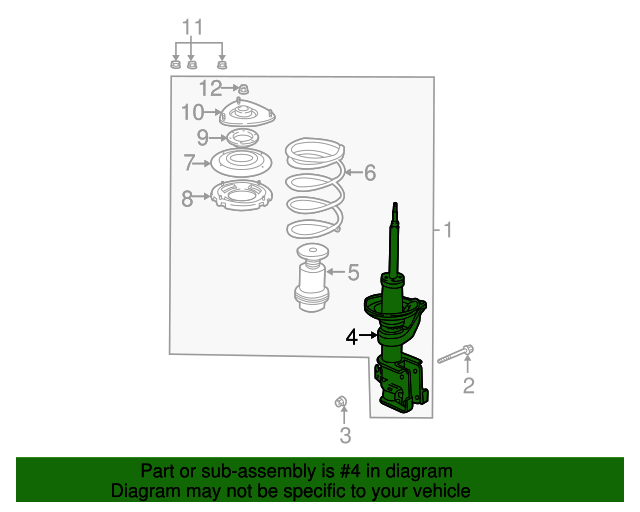 11
12
10
9
7
8
6
1
5
4
2
3

Part or sub-assembly is #4 in diagram
Diagram may not be specific to your vehicle