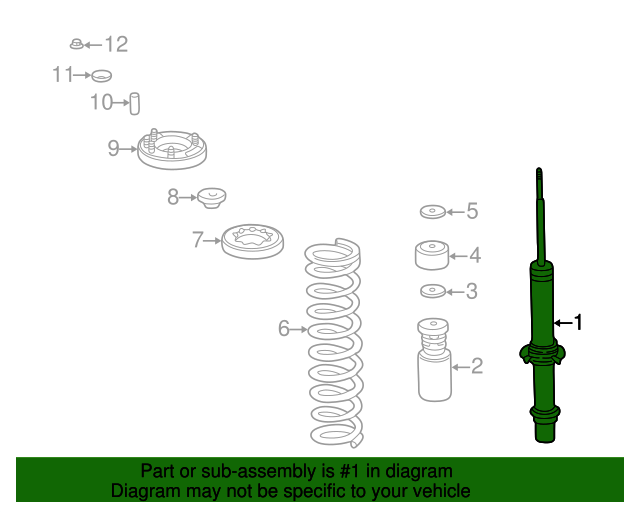 12
11
10
9
8
7
6
5
4
3
2
1

Part or sub-assembly is #1 in diagram
Diagram may not be specific to your vehicle