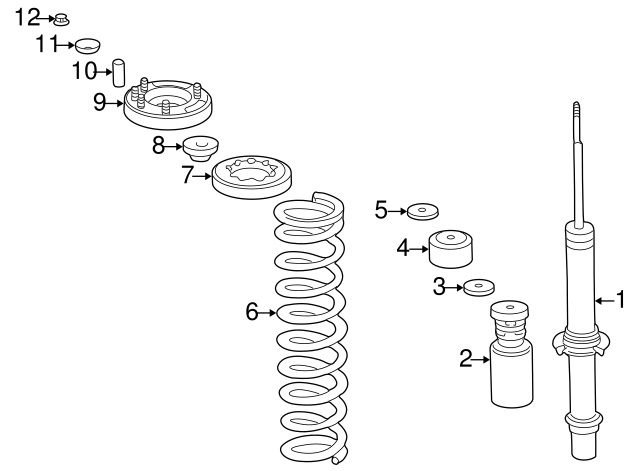 12
11
10
9
8
7
6
5
4
3
2
1