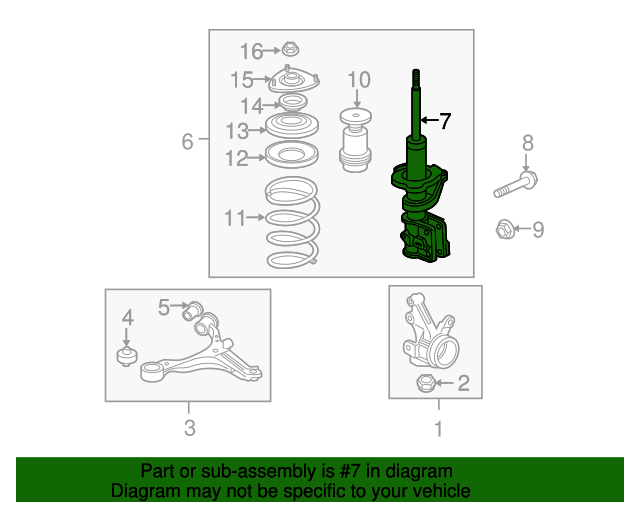 16
15
14
13
12
11
10
7
6
8
9
5
4
3
2
1

Part or sub-assembly is #7 in diagram
Diagram may not be specific to your vehicle