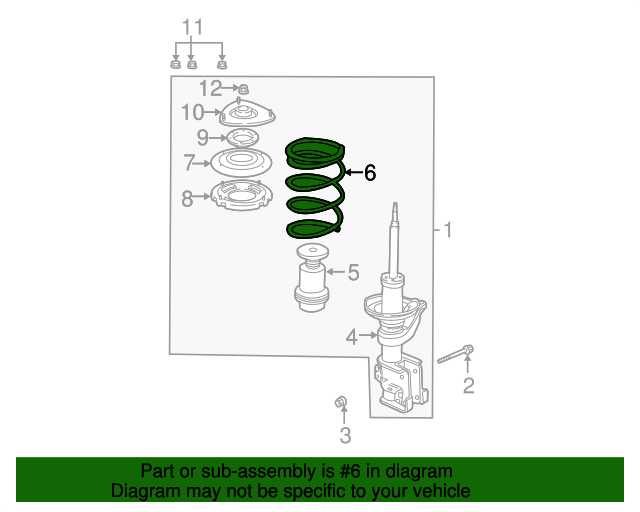 11
12
10
9
7
8
6
1
5
4
2
3

Part or sub-assembly is #6 in diagram
Diagram may not be specific to your vehicle