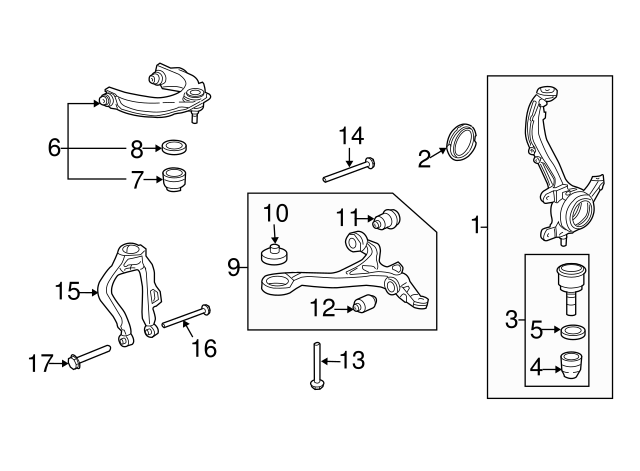 6
8
7
14
2
1
10
11
9
12
15
16
17
13
3
5
4