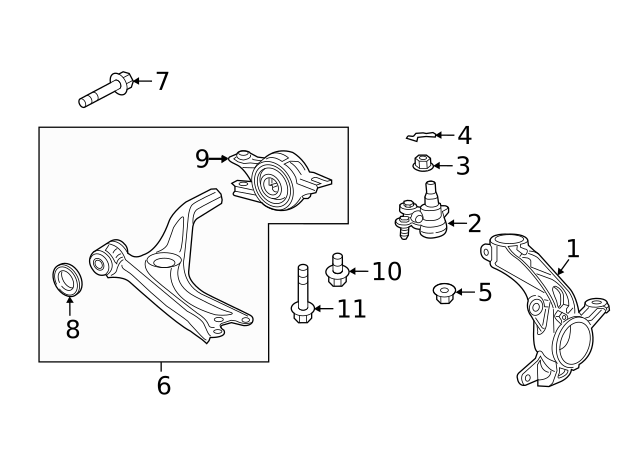 7
4
9
3
2
1
10
5
11
8
6