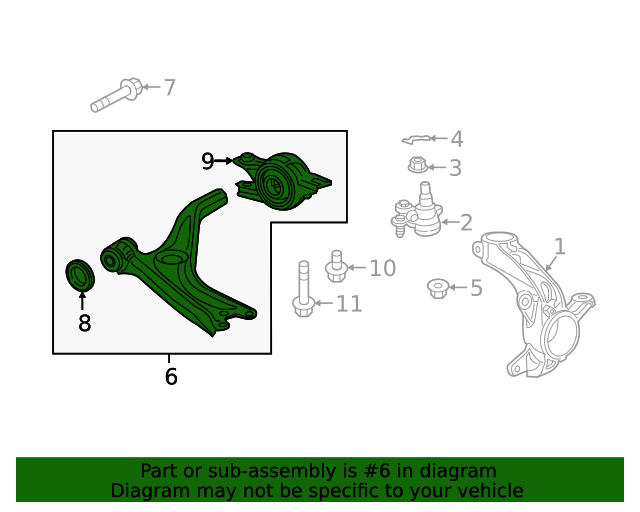 7
9
4
3
2
1
10
5
11
8
6

Part or sub-assembly is #6 in diagram
Diagram may not be specific to your vehicle