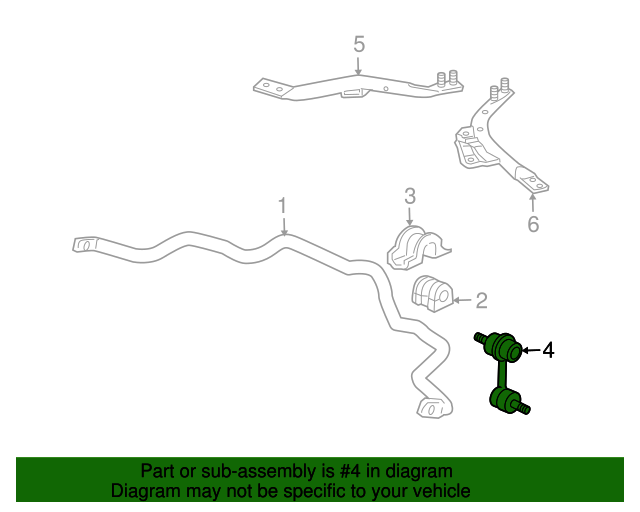 5

6

1

3

2

4

Part or sub-assembly is #4 in diagram
Diagram may not be specific to your vehicle