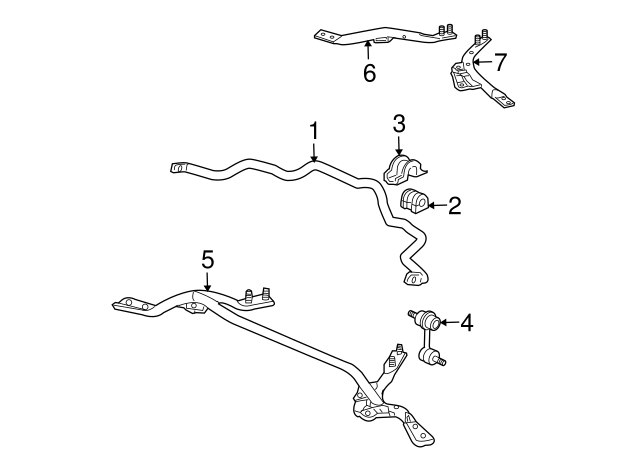 6
7
1
3
2
5
4