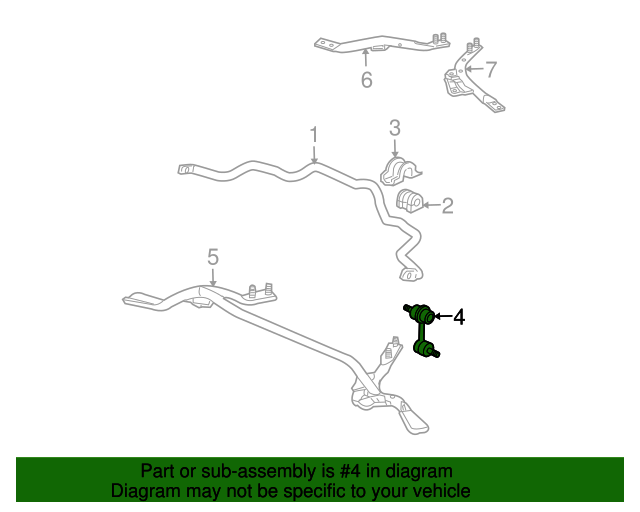 6

7

1

3

2

5

4

Part or sub-assembly is #4 in diagram
Diagram may not be specific to your vehicle