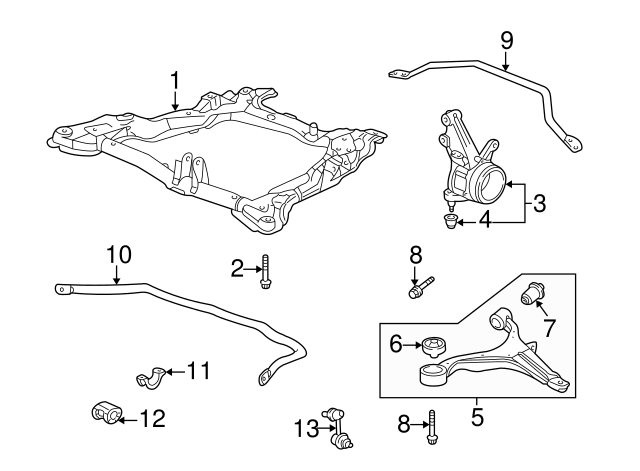 1
9
3
4
10
2
8
7
6
11
12
13
8
5