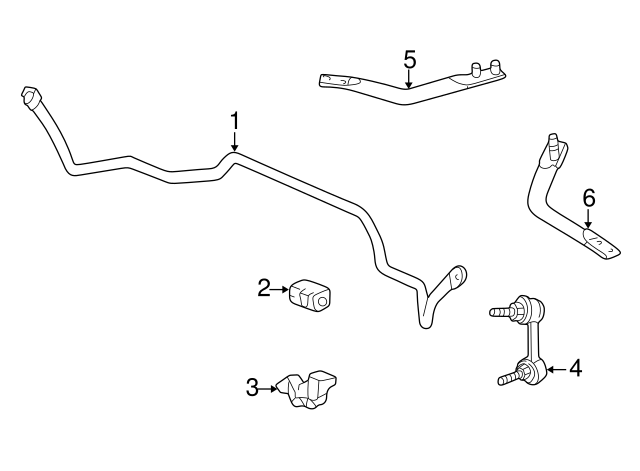 5
1
6
2
4
3