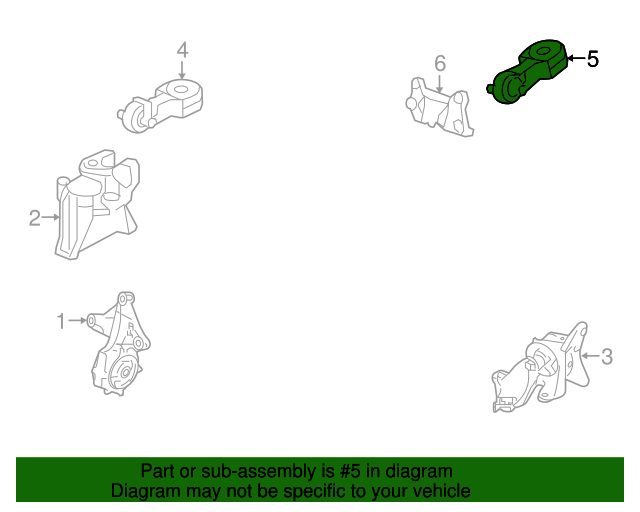 4

6

5

2

1

3

Part or sub-assembly is #5 in diagram
Diagram may not be specific to your vehicle