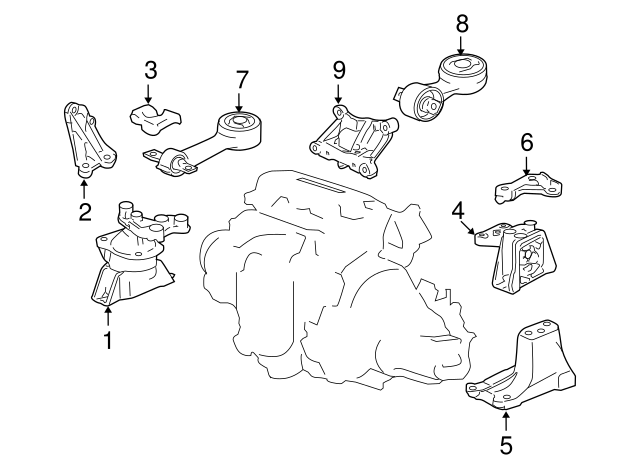 8
3
7
9
6
2
4
1
5