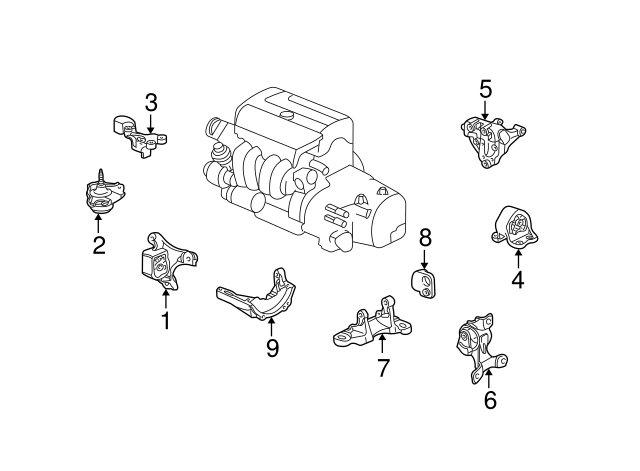 3
5
2
8
4
1
9
7
6