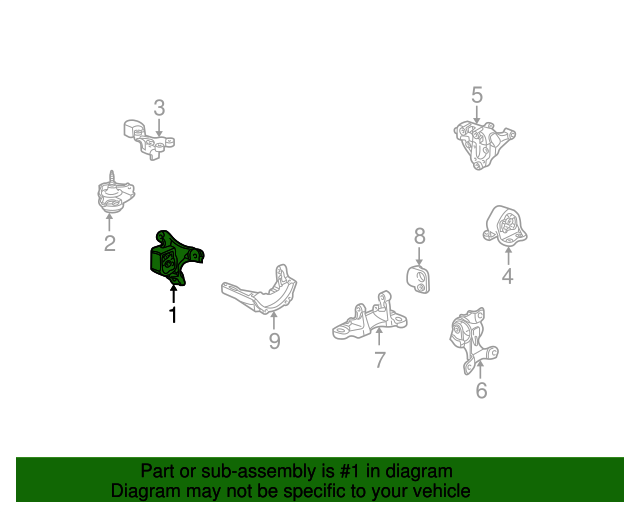 3

5

2

8

4

1

9

7

6

Part or sub-assembly is #1 in diagram
Diagram may not be specific to your vehicle