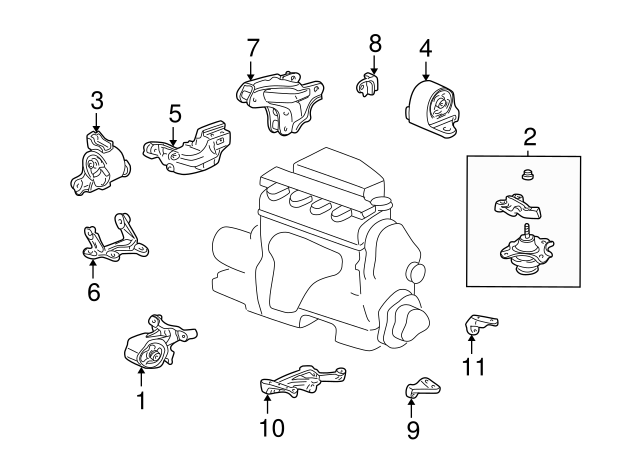 7
8
4
3
5
2
6
1
10
9
11