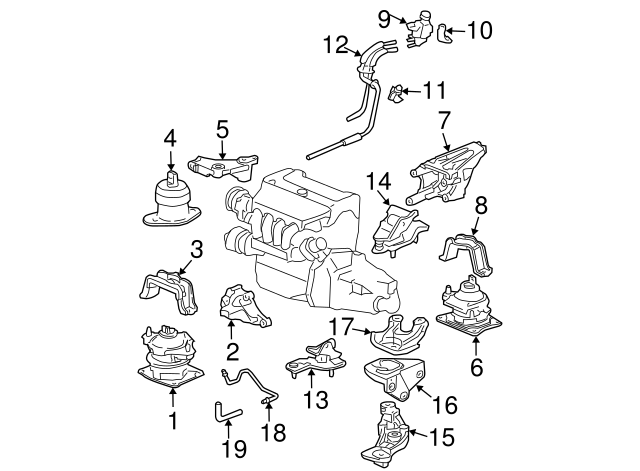 9
10
12
11
7
5
4
14
8
3
2
17
6
1
13
16
18
19
15