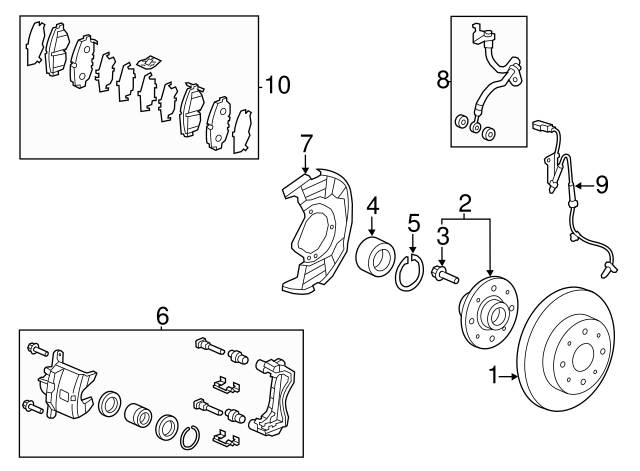 10
8
7
9
4
5
2
3
6
1