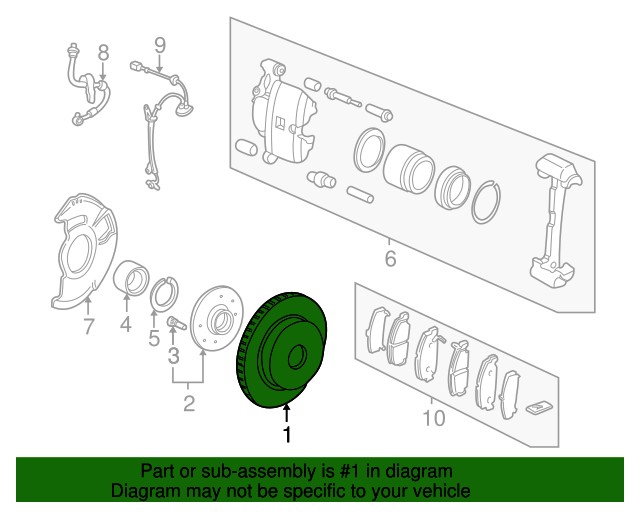 8
9
6
7
4
5
3
2
1
10

Part or sub-assembly is #1 in diagram
Diagram may not be specific to your vehicle