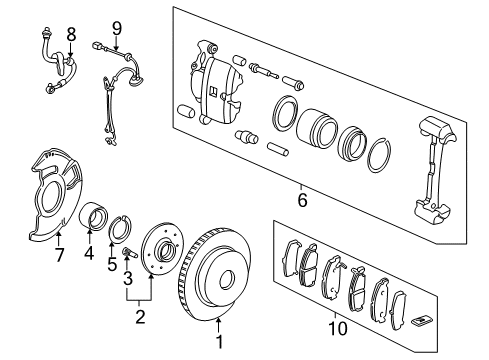 8
9
6
7
4
5
3
2
1
10