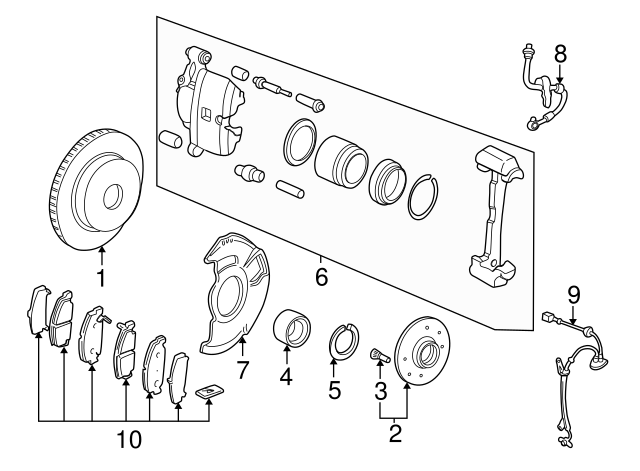 8
1
6
9
7
4
5
3
10
2