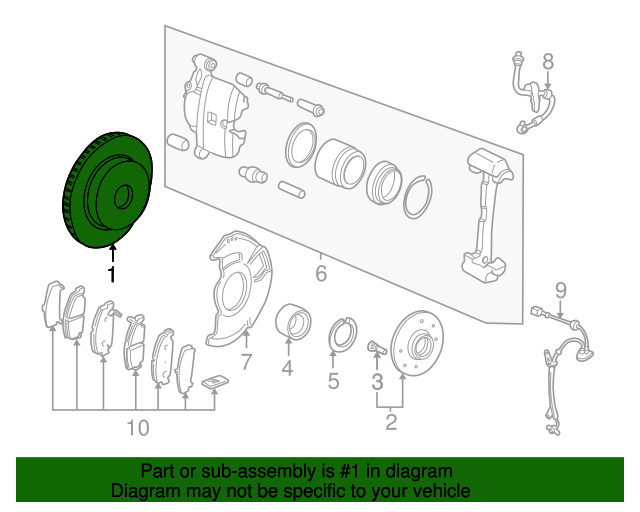 8

1

6

9

7

4

5

3

2

10

Part or sub-assembly is #1 in diagram
Diagram may not be specific to your vehicle