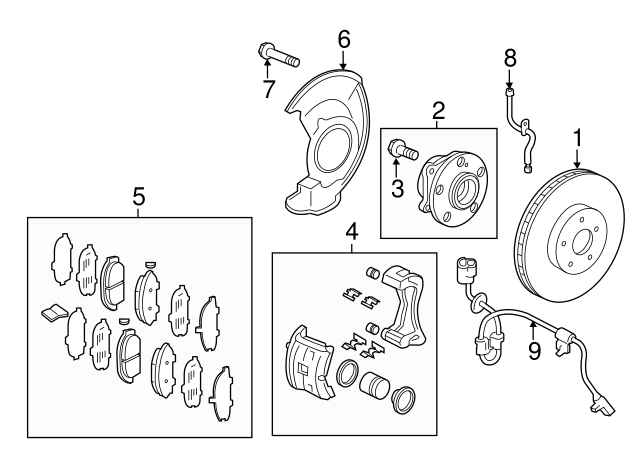 6
7
8
2
1
3
5
4
9