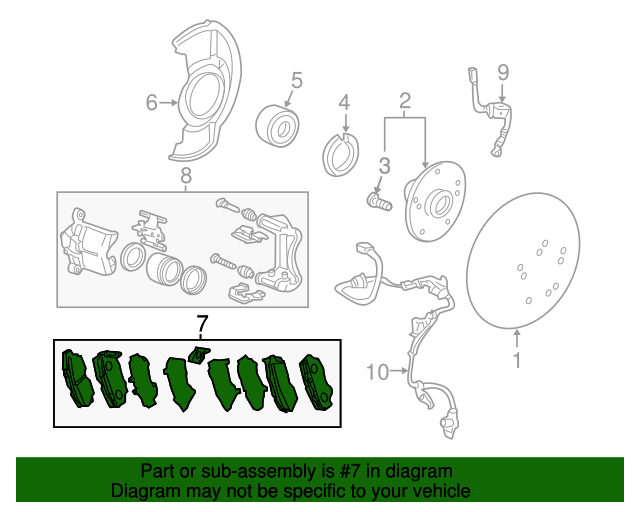 6
5
4
2
9
3
8
7
10
1

Part or sub-assembly is #7 in diagram
Diagram may not be specific to your vehicle