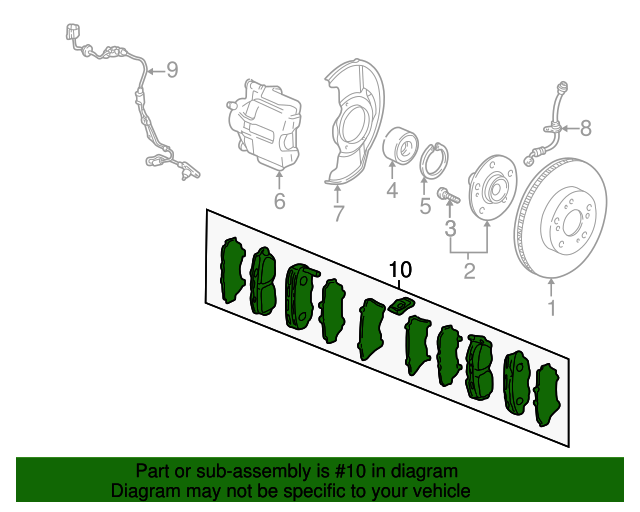 9
8
6
7
4
5
3
2
1
10

Part or sub-assembly is #10 in diagram
Diagram may not be specific to your vehicle