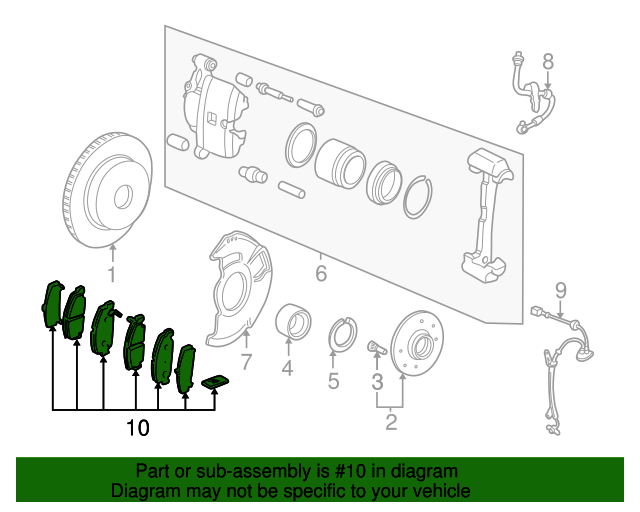 8
1
6
9
7
4
5
3
2
10

Part or sub-assembly is #10 in diagram
Diagram may not be specific to your vehicle