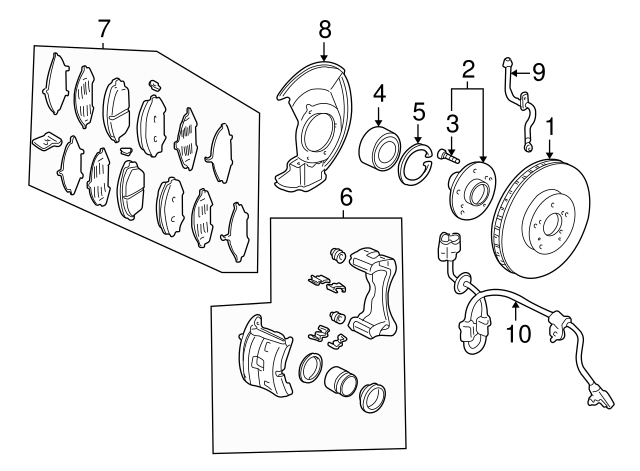 7
8
4
5
2
3
9
1
6
10