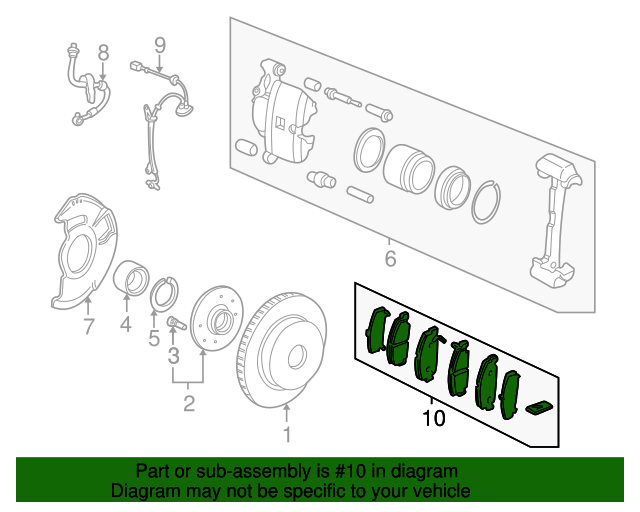 8
9
6
7
4
5
3
2
1
10

Part or sub-assembly is #10 in diagram
Diagram may not be specific to your vehicle